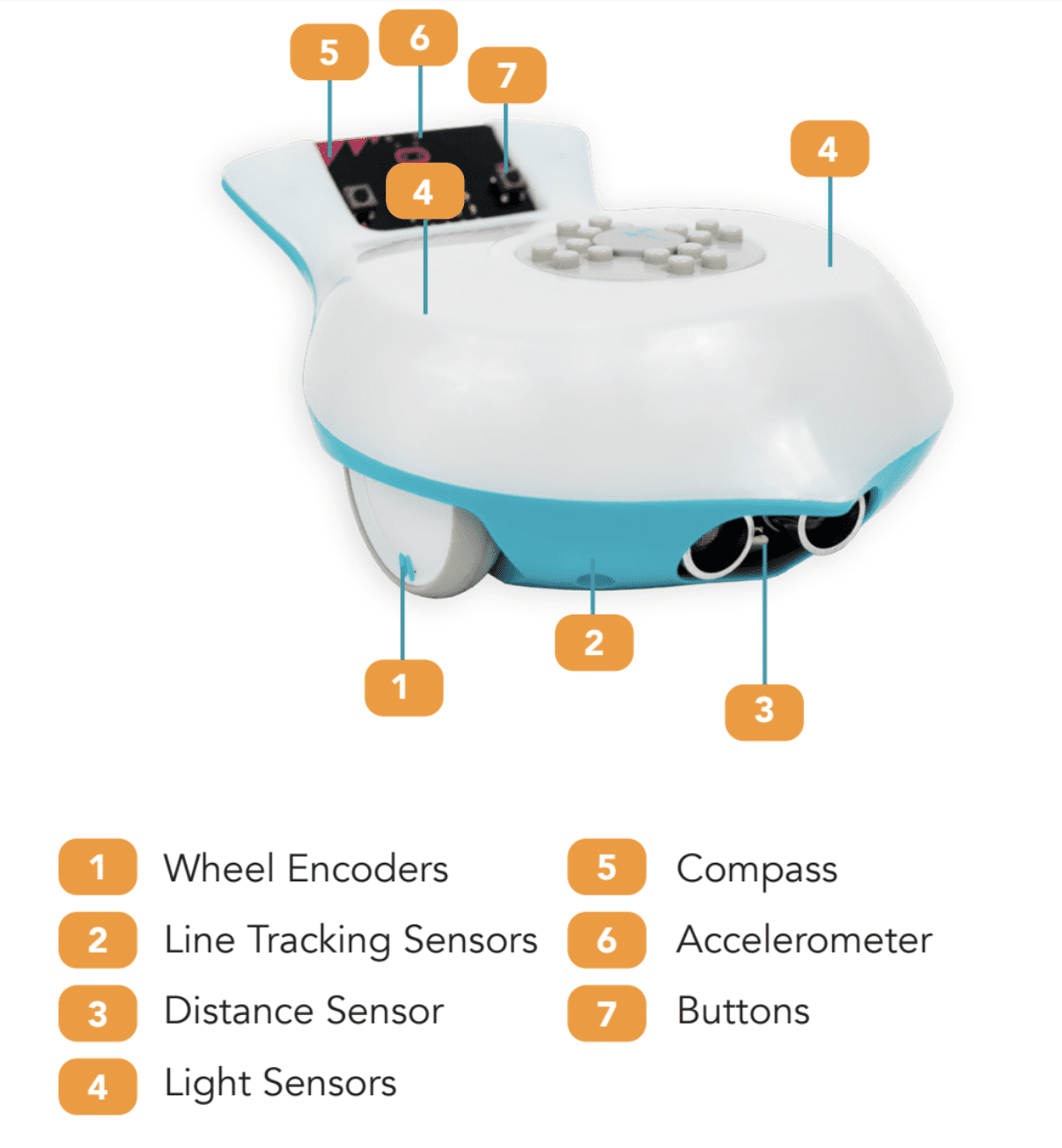 5
6
7
4
4
1
2
3

1 Wheel Encoders
2 Line Tracking Sensors
3 Distance Sensor
4 Light Sensors

5 Compass
6 Accelerometer
7 Buttons